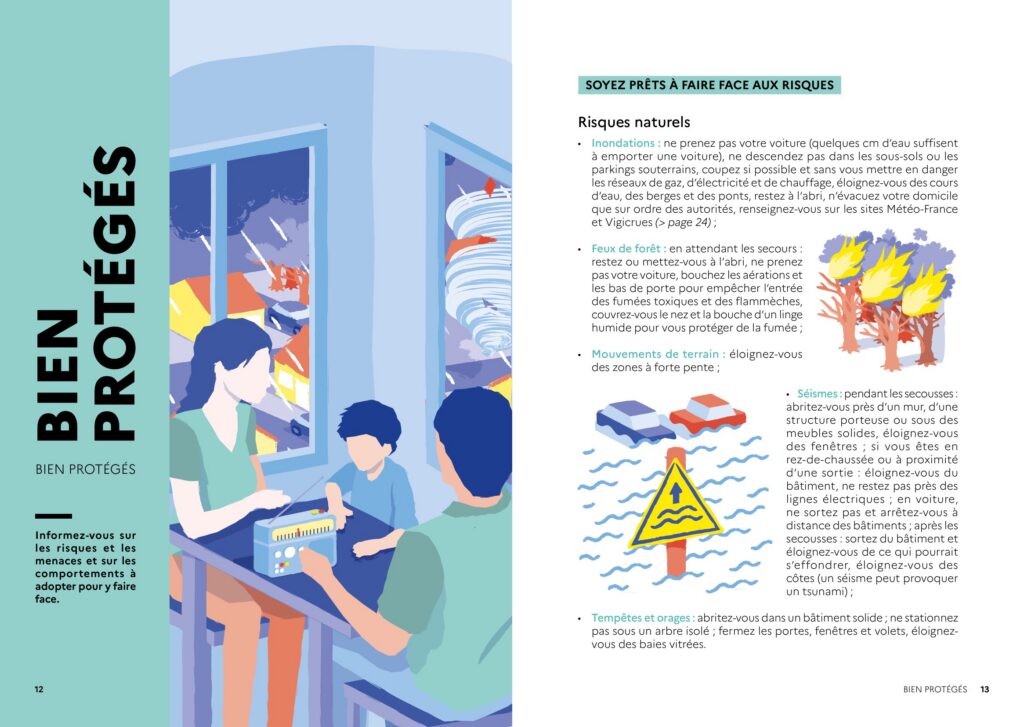 BIEN PROTÉGÉS

BIEN PROTÉGÉS

Informez-vous sur les risques et les menaces et sur les comportements à adopter pour y faire face.

12

SOYEZ PRÊTS À FAIRE FACE AUX RISQUES

Risques naturels

• Inondations : ne prenez pas votre voiture (quelques cm d'eau suffisent à emporter une voiture), ne descendez pas dans les sous-sols ou les parkings souterrains, coupez si possible et sans vous mettre en danger les réseaux de gaz, d'électricité et de chauffage, éloignez-vous des cours d'eau, des berges et des ponts, restez à l'abri, n'évacuez votre domicile que sur ordre des autorités, renseignez-vous sur les sites Météo-France et Vigicrues (> page 24) ;

• Feux de forêt : en attendant les secours : restez ou mettez-vous à l'abri, ne prenez pas votre voiture, bouchez les aérations et les bas de porte pour empêcher l'entrée des fumées toxiques et des flammèches, couvrez-vous le nez et la bouche d'un linge humide pour vous protéger de la fumée ;

• Mouvements de terrain : éloignez-vous des zones à forte pente ;

• Séismes : pendant les secousses : abritez-vous près d'un mur, d'une structure porteuse ou sous des meubles solides, éloignez-vous des fenêtres ; si vous êtes en rez-de-chaussée ou à proximité d'une sortie : éloignez-vous du bâtiment, ne restez pas près des lignes électriques ; en voiture, ne sortez pas et arrêtez-vous à distance des bâtiments ; après les secousses : sortez du bâtiment et éloignez-vous de ce qui pourrait s'effondrer, éloignez-vous des côtes (un séisme peut provoquer un tsunami) ;

• Tempêtes et orages : abritez-vous dans un bâtiment solide ; ne stationnez pas sous un arbre isolé ; fermez les portes, fenêtres et volets, éloignez-vous des baies vitrées.

BIEN PROTÉGÉS 13